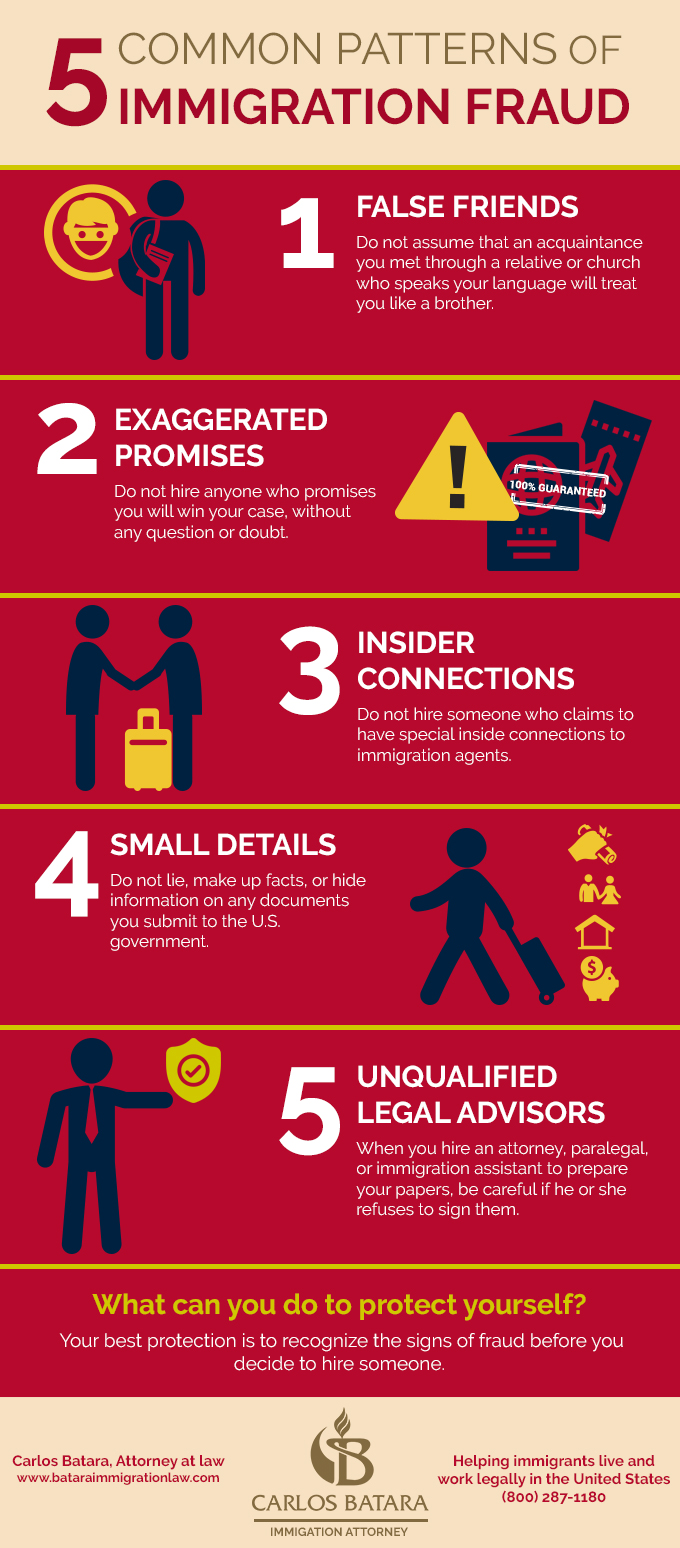 5 COMMON PATTERNS OF IMMIGRATION FRAUD

1 FALSE FRIENDS
Do not assume that an acquaintance you met through a relative or church who speaks your language will treat you like a brother.

2 EXAGGERATED PROMISES
Do not hire anyone who promises you will win your case, without any question or doubt.

100% GUARANTEED

3 INSIDER CONNECTIONS
Do not hire someone who claims to have special inside connections to immigration agents.

4 SMALL DETAILS
Do not lie, make up facts, or hide information on any documents you submit to the U.S. government.

5 UNQUALIFIED LEGAL ADVISORS
When you hire an attorney, paralegal, or immigration assistant to prepare your papers, be careful if he or she refuses to sign them.

What can you do to protect yourself?
Your best protection is to recognize the signs of fraud before you decide to hire someone.

Carlos Batara, Attorney at law
www.bataraimmigrationlaw.com

CARLOS BATARA
IMMIGATION ATTORNEY

Helping immigrants live and work legally in the United States
(800) 287-1180